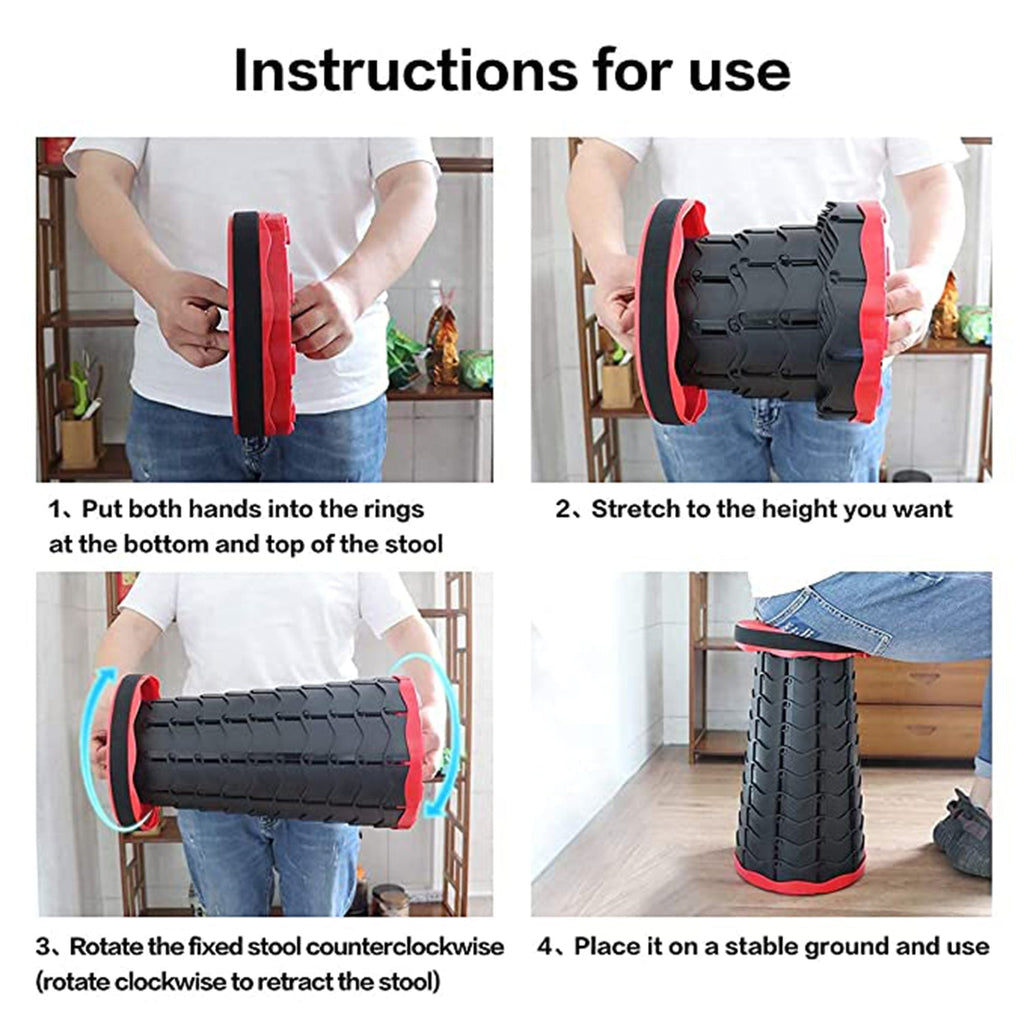 Instructions for use

1、Put both hands into the rings at the bottom and top of the stool

2、Stretch to the height you want

3、Rotate the fixed stool counterclockwise (rotate clockwise to retract the stool)

4、Place it on a stable ground and use