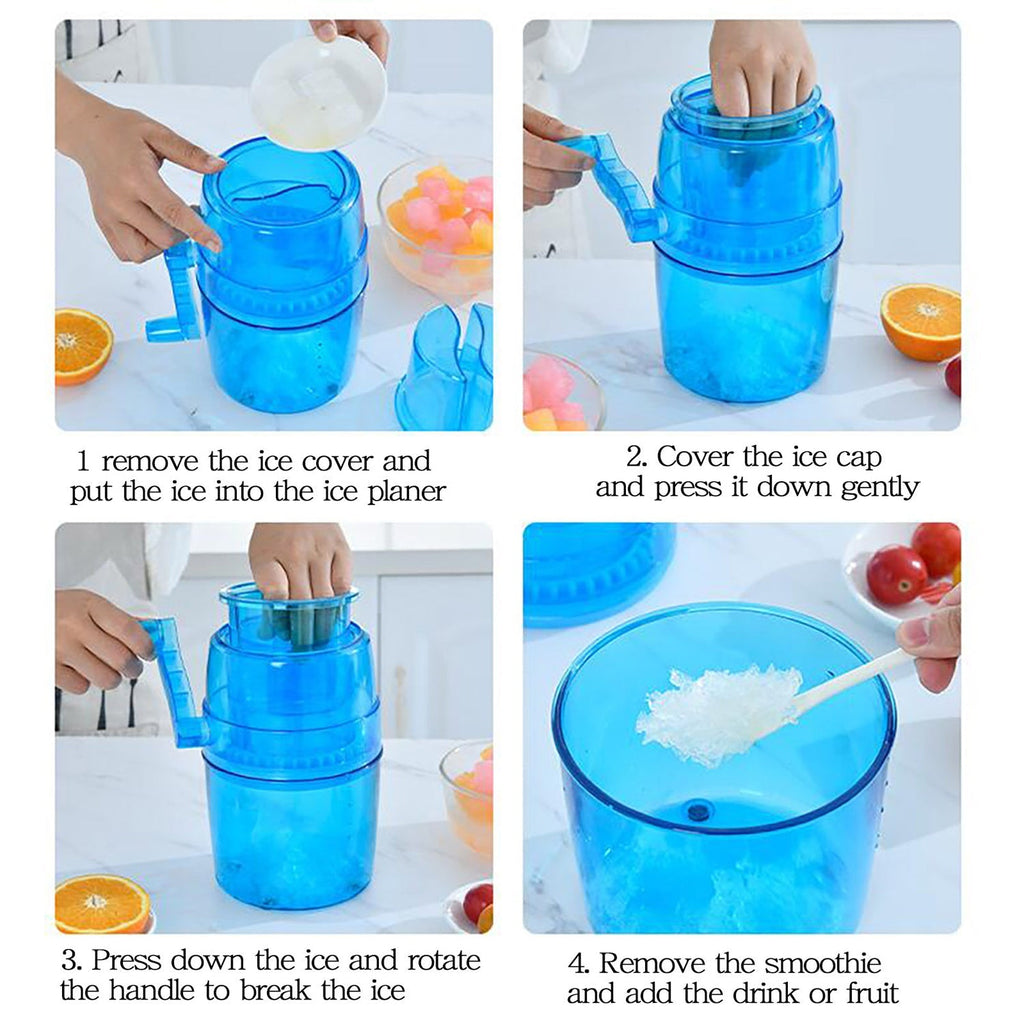 1 remove the ice cover and put the ice into the ice planer

2. Cover the ice cap and press it down gently

3. Press down the ice and rotate the handle to break the ice

4. Remove the smoothie and add the drink or fruit